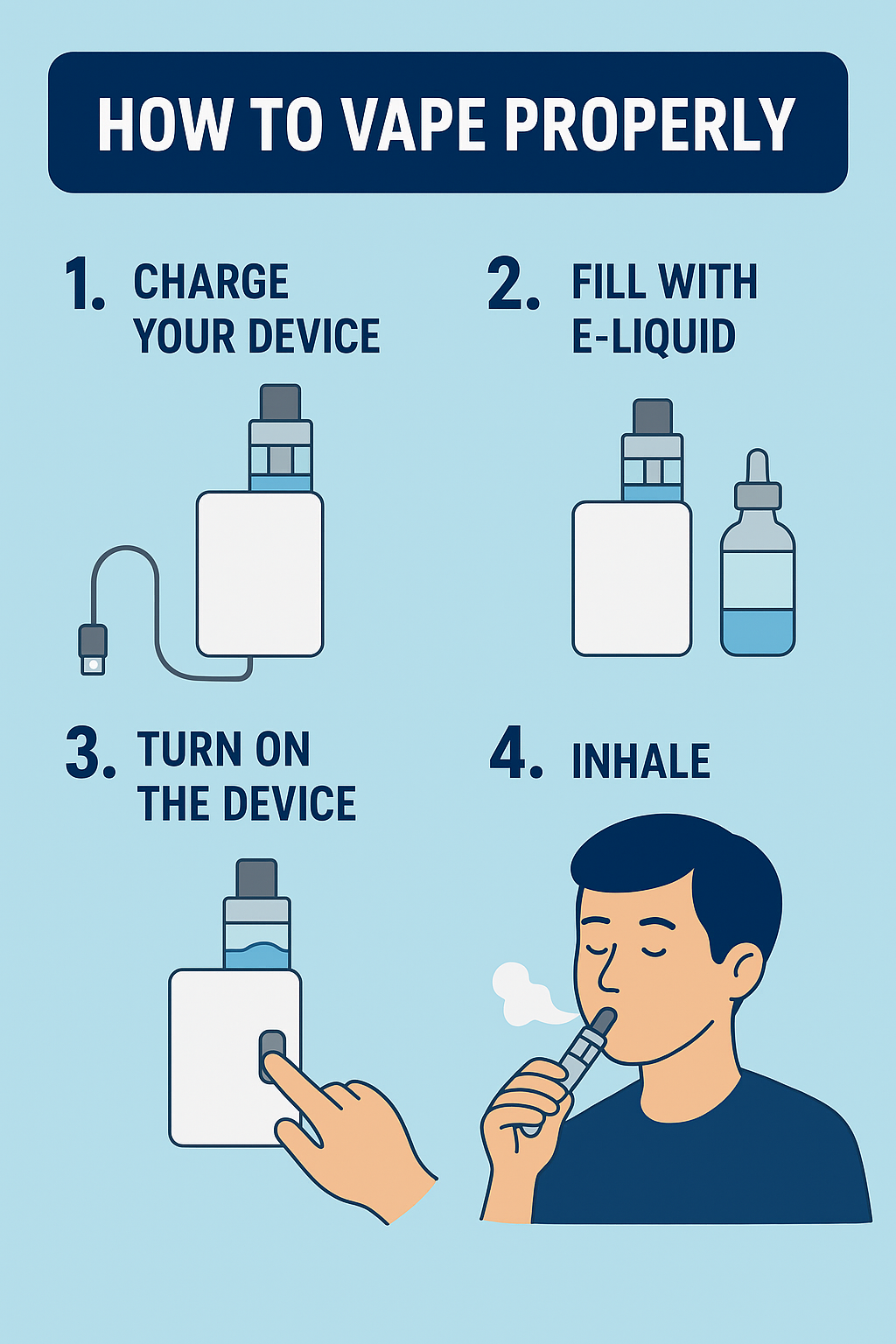 HOW TO VAPE PROPERLY

1. CHARGE YOUR DEVICE

2. FILL WITH E-LIQUID

3. TURN ON THE DEVICE

4. INHALE